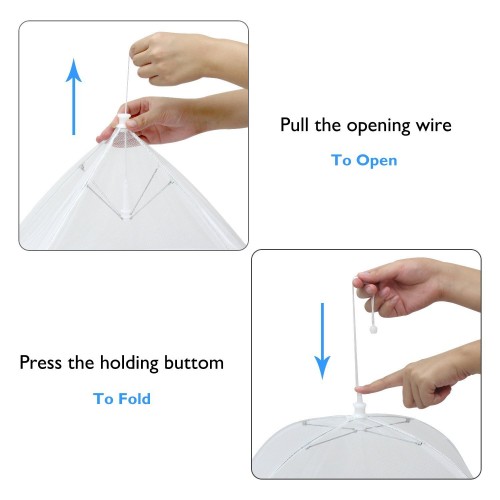 Pull the opening wire

To Open

Press the holding buttom

To Fold